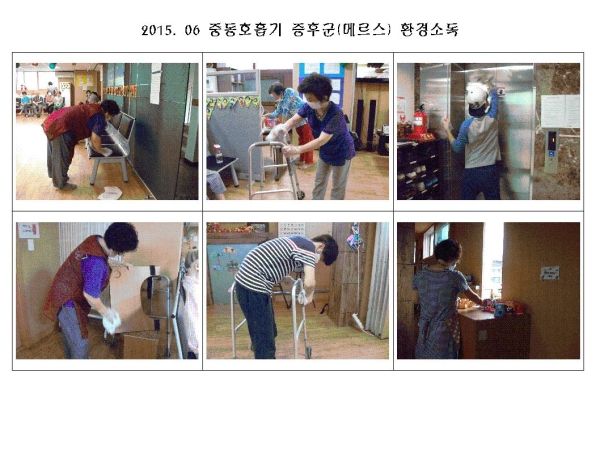 2015. 06 중동호흡기 증후군(메르스) 환경소독